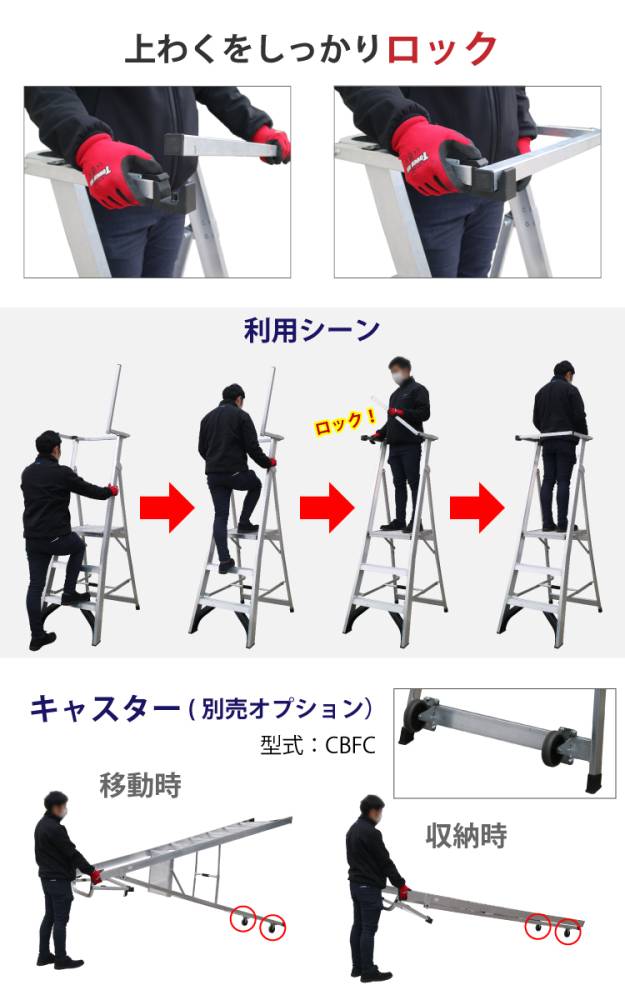 上わくをしっかりロック

利用シーン

ロック！

キャスター（別売オプション）

型式：CBFC

移動時

収納時