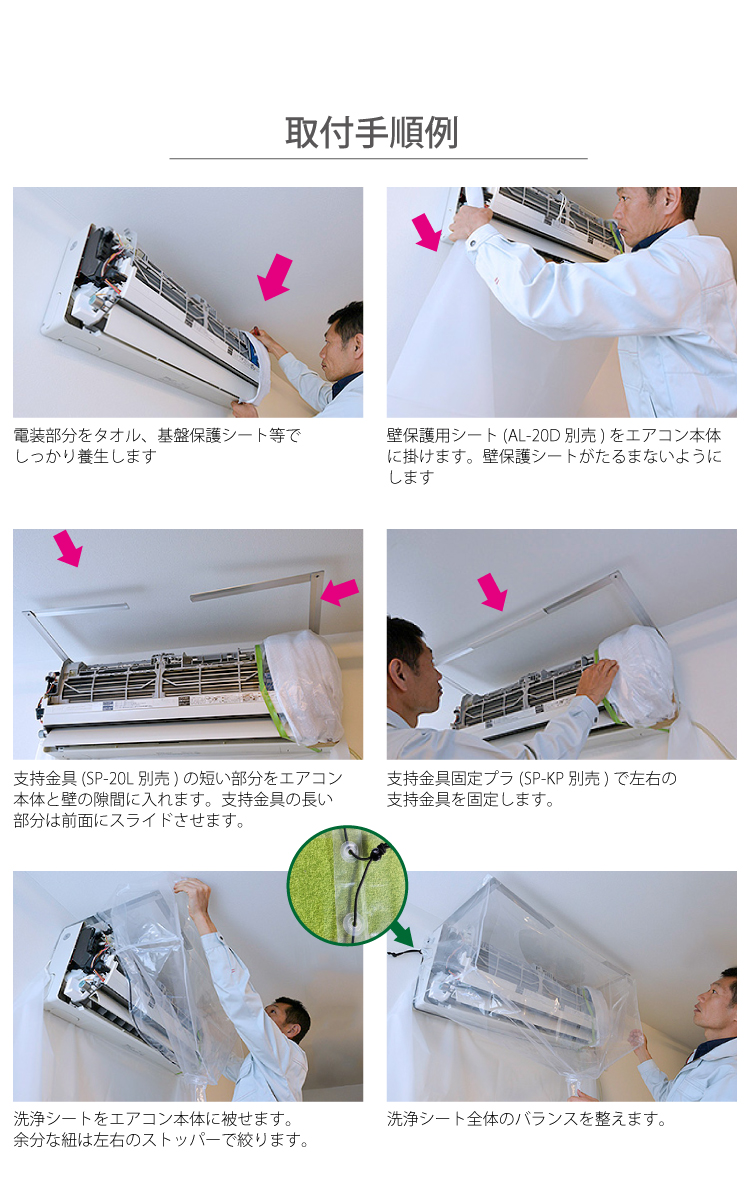 取付手順例

電装部分をタオル、基盤保護シート等でしっかり養生します

壁保護用シート (AL-20D 別売 ) をエアコン本体に掛けます。壁保護シートがたるまないようにします

支持金具 (SP-20L 別売 ) の短い部分をエアコン本体と壁の隙間に入れます。支持金具の長い部分は前面にスライドさせます。

支持金具固定プラ (SP-KP 別売 ) で左右の支持金具を固定します。

洗浄シートをエアコン本体に被せます。余分な紐は左右のストッパーで絞ります。

洗浄シート全体のバランスを整えます。